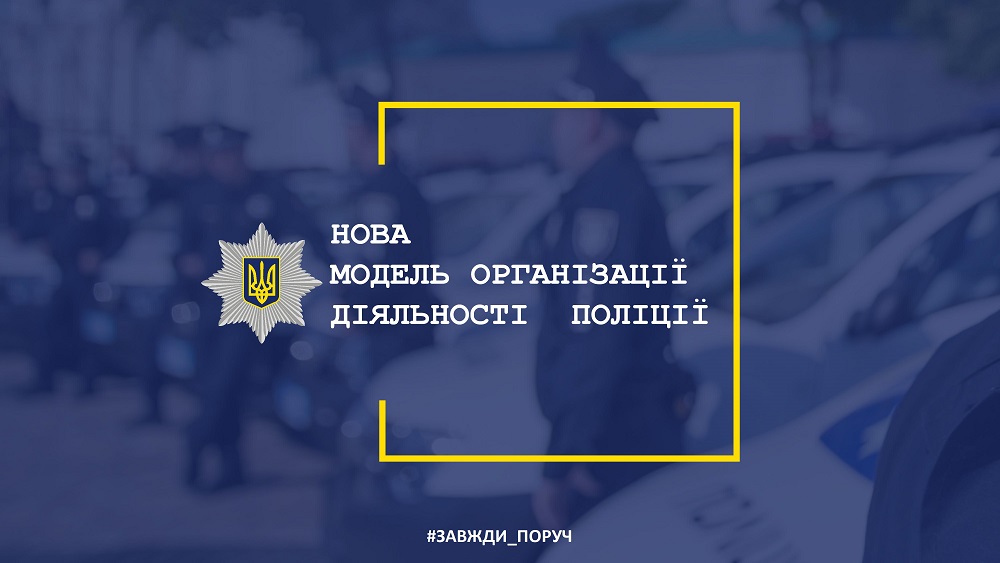 НОВА
МОДЕЛЬ ОРГАНІЗАЦІЇ
ДІЯЛЬНОСТІ ПОЛІЦІЇ

#ЗАВЖДИ_ПОРУЧ