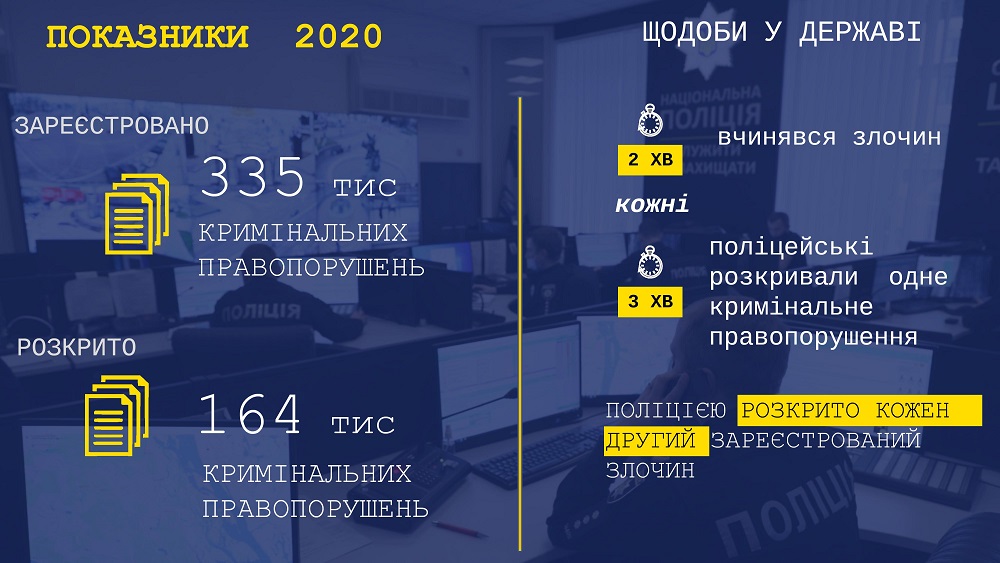 ПОКАЗНИКИ 2020

ЗАРЕЄСТРОВАНО

335 тис КРИМІНАЛЬНИХ ПРАВОПОРУШЕНЬ

РОЗКРИТО

164 тис КРИМІНАЛЬНИХ ПРАВОПОРУШЕНЬ

ЩОДОБИ У ДЕРЖАВІ

2 ХВ

вчинявся злочин

кожні

3 ХВ

поліцейські розкривали одне кримінальне правопорушення

ПОЛІЦІЄЮ РОЗКРИТО КОЖЕН ДРУГИЙ ЗАРЕЄСТРОВАНИЙ ЗЛОЧИН

НАЦІОНАЛЬНА ПОЛІЦІЯ

ПОЛІЦІЯ

ПОЛІЦІЯ