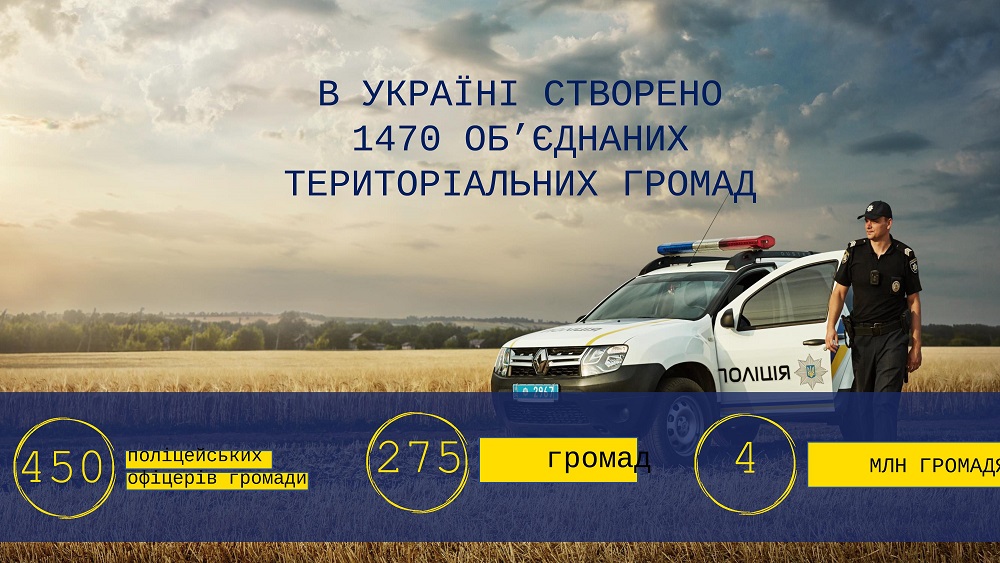 В УКРАЇНІ СТВОРЕНО 1470 ОБ'ЄДНАНИХ ТЕРИТОРІАЛЬНИХ ГРОМАД

ПОЛІЦІЯ

450 поліцейських офіцерів громади

275 громад

4 МЛН ГРОМАДЯ