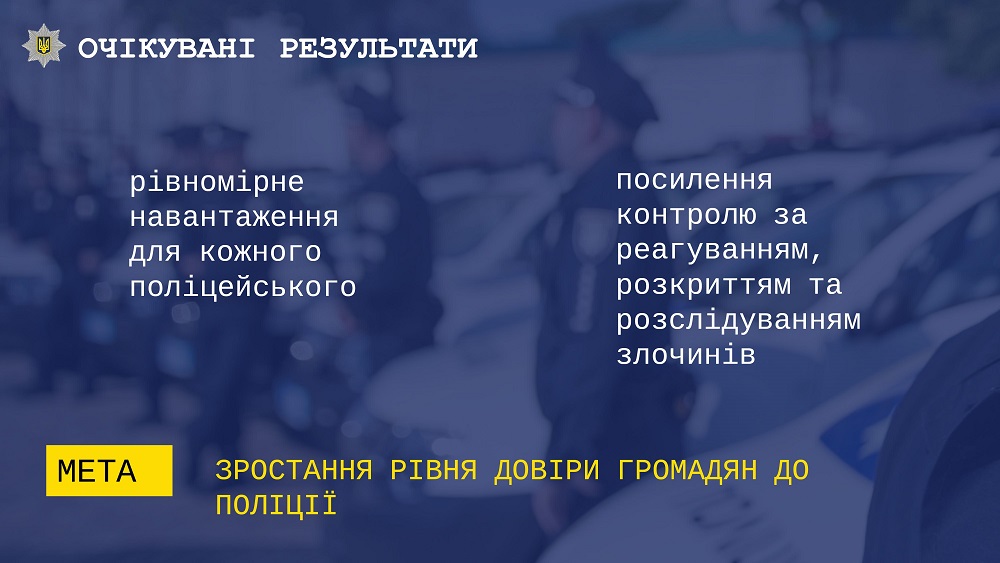 ОЧІКУВАНІ РЕЗУЛЬТАТИ

рівномірне навантаження для кожного поліцейського

посилення контролю за реагуванням, розкриттям та розслідуванням злочинів

МЕТА

ЗРОСТАННЯ РІВНЯ ДОВІРИ ГРОМАДЯН ДО ПОЛІЦІЇ